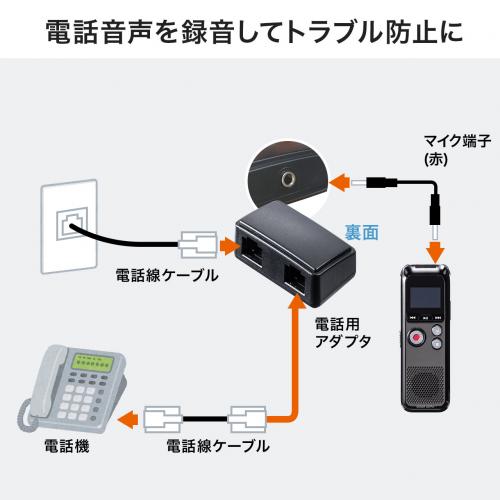 電話音声を録音してトラブル防止に

マイク端子
(赤)

裏面

電話線ケーブル

電話用
アダプタ

電話機

電話線ケーブル