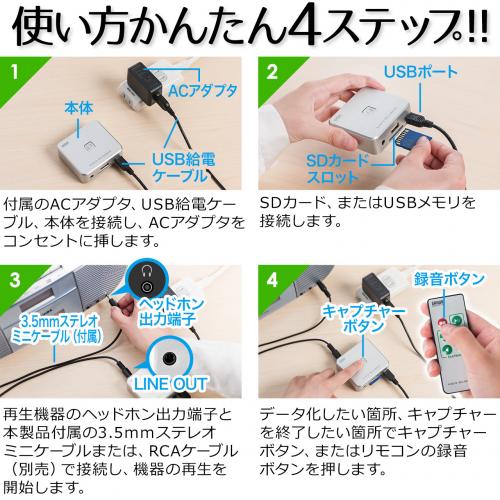 使い方かんたん4ステップ!!

1

ACアダプタ

本体

USB給電ケーブル

付属のACアダプタ、USB給電ケーブル、本体を接続し、ACアダプタをコンセントに挿します。

2

USBポート

SDカードスロット

SDカード、またはUSBメモリを接続します。

3

ヘッドホン出力端子

3.5mmステレオミニケーブル（付属）

LINE OUT

再生機器のヘッドホン出力端子と本製品付属の3.5mmステレオミニケーブルまたは、RCAケーブル（別売）で接続し、機器の再生を開始します。

4

録音ボタン

キャプチャーボタン

データ化したい箇所、キャプチャーを終了したい箇所でキャプチャーボタン、またはリモコンの録音ボタンを押します。